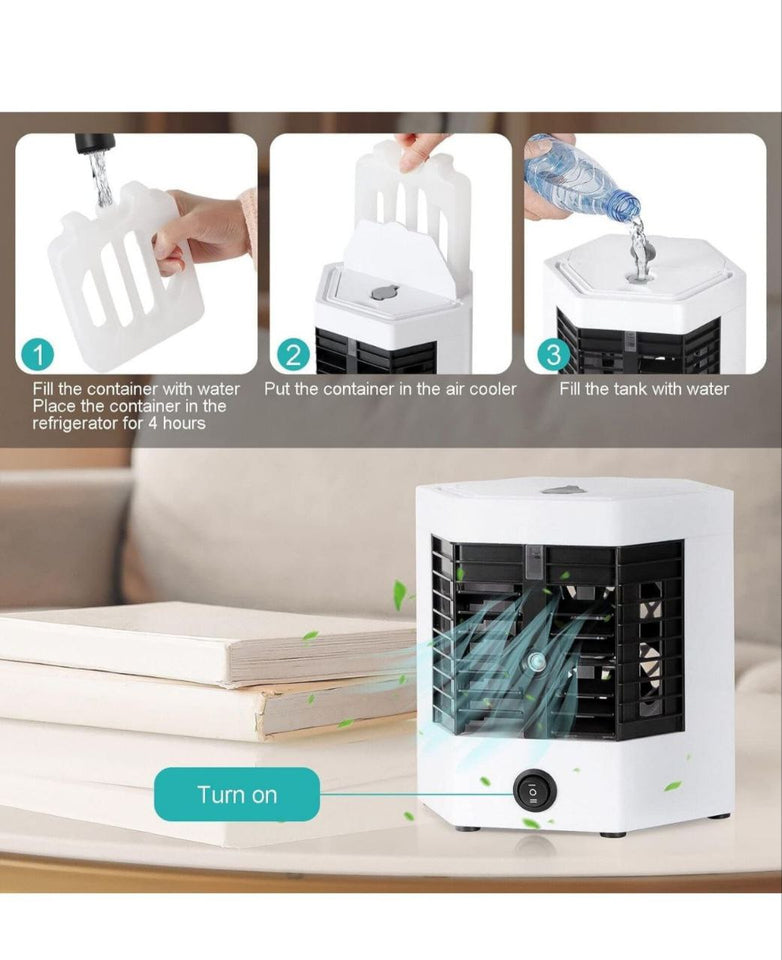 1
Fill the container with water
Place the container in the refrigerator for 4 hours

2
Put the container in the air cooler

3
Fill the tank with water

Turn on